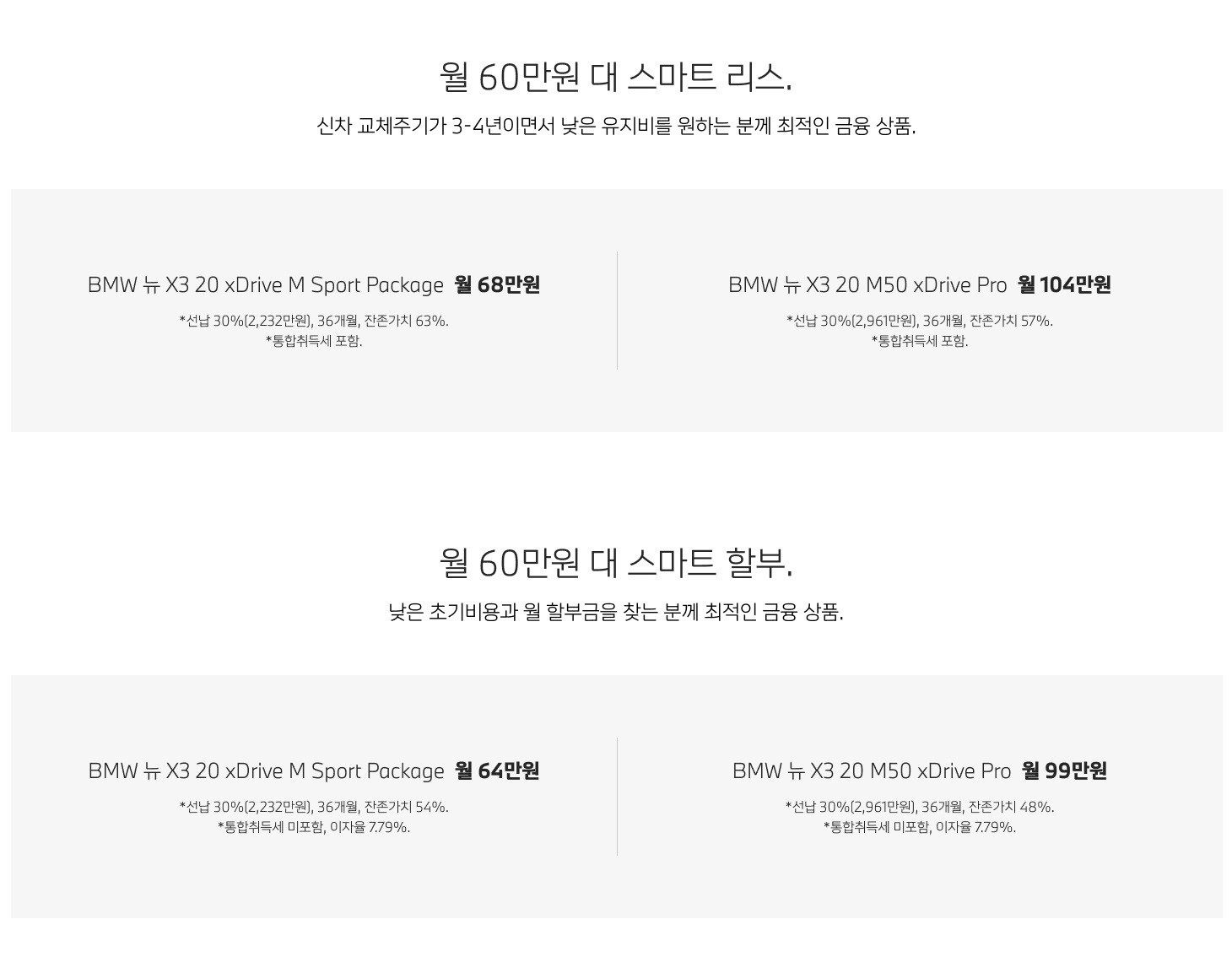 월 60만원 대 스마트 리스.

신차 교체주기가 3-4년이면서 낮은 유지비를 원하는 분께 최적인 금융 상품.

BMW 뉴 X3 20 xDrive M Sport Package 월 68만원

*선납 30%(2,232만원), 36개월, 잔존가치 63%.
*통합취득세 포함.

BMW 뉴 X3 20 M50 xDrive Pro 월 104만원

*선납 30%(2,961만원), 36개월, 잔존가치 57%.
*통합취득세 포함.

월 60만원 대 스마트 할부.

낮은 초기비용과 월 할부금을 찾는 분께 최적인 금융 상품.

BMW 뉴 X3 20 xDrive M Sport Package 월 64만원

*선납 30%(2,232만원), 36개월, 잔존가치 54%.
*통합취득세 미포함, 이자율 7.79%.

BMW 뉴 X3 20 M50 xDrive Pro 월 99만원

*선납 30%(2,961만원), 36개월, 잔존가치 48%.
*통합취득세 미포함, 이자율 7.79%.