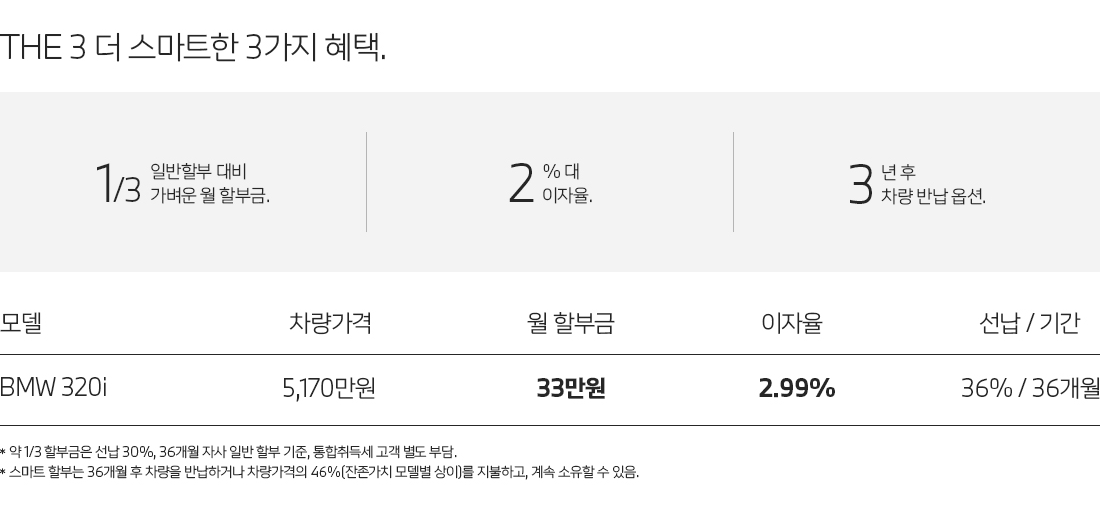 THE 3 더 스마트한 3가지 혜택.

1/3 일반할부 대비 가벼운 월 할부금.

2 % 대 이자율.

3 년 후 차량 반납 옵션.

| 모델 | 차량가격 | 월 할부금 | 이자율 | 선납 / 기간 |
|---|---|---|---|---|
| BMW 320i | 5,170만원 | 33만원 | 2.99% | 36% / 36개월 |

* 약 1/3 할부금은 선납 30%, 36개월 자사 일반 할부 기준, 통합취득세 고객 별도 부담.
* 스마트 할부는 36개월 후 차량을 반납하거나 차량가격의 46%(잔존가치 모델별 상이)를 지불하고, 계속 소유할 수 있음.