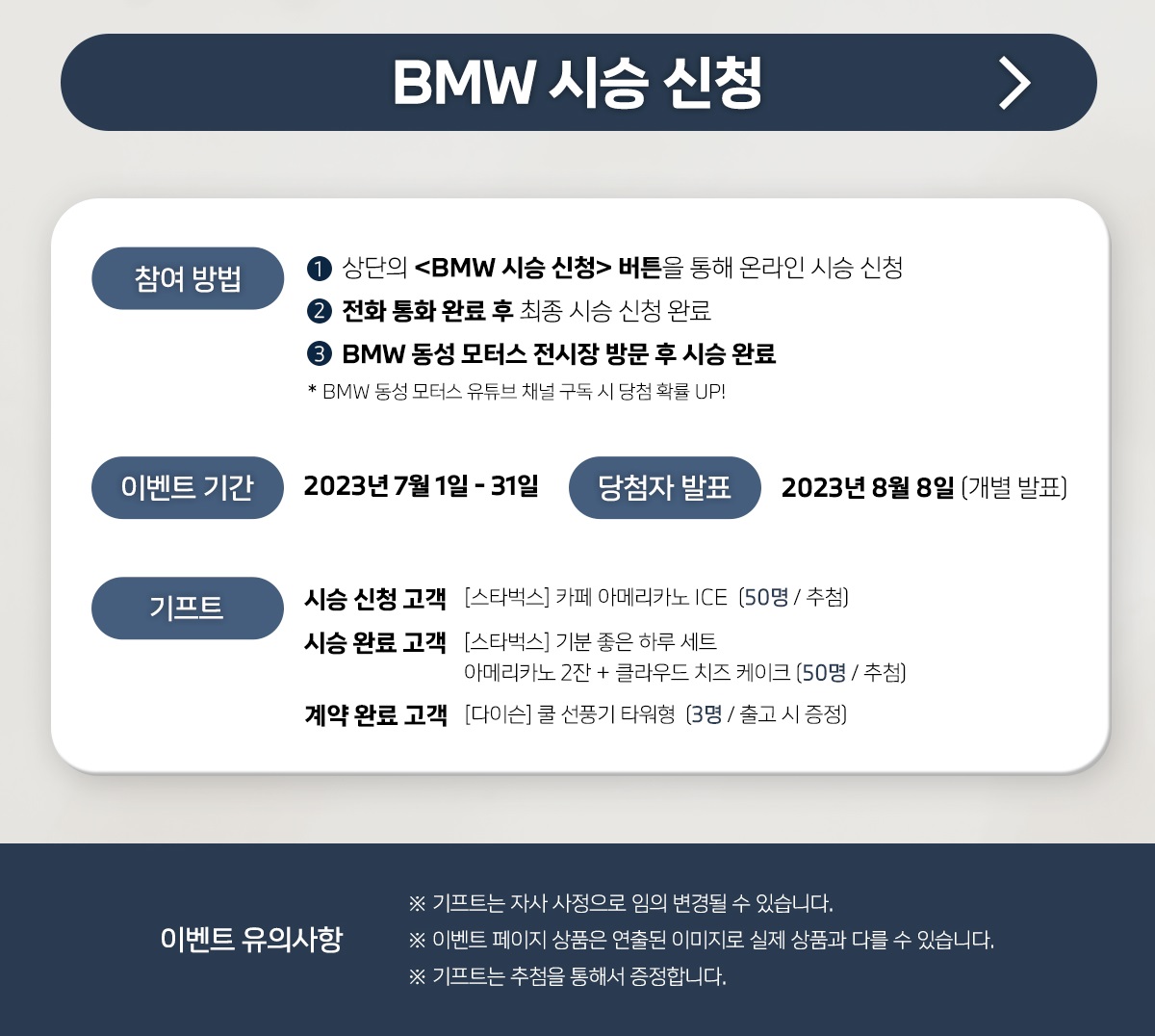 BMW 시승 신청

참여 방법

❶ 상단의 <BMW 시승 신청> 버튼을 통해 온라인 시승 신청
❷ 전화 통화 완료 후 최종 시승 신청 완료
❸ BMW 동성 모터스 전시장 방문 후 시승 완료
* BMW 동성 모터스 유튜브 채널 구독 시 당첨 확률 UP!

이벤트 기간 2023년 7월 1일 - 31일

당첨자 발표 2023년 8월 8일 (개별 발표)

기프트

시승 신청 고객 [스타벅스] 카페 아메리카노 ICE (50명 / 추첨)
시승 완료 고객 [스타벅스] 기분 좋은 하루 세트
아메리카노 2잔 + 클라우드 치즈 케이크 (50명 / 추첨)
계약 완료 고객 [다이슨] 쿨 선풍기 타워형 (3명 / 출고 시 증정)

이벤트 유의사항

※ 기프트는 자사 사정으로 임의 변경될 수 있습니다.
※ 이벤트 페이지 상품은 연출된 이미지로 실제 상품과 다를 수 있습니다.
※ 기프트는 추첨을 통해서 증정합니다.